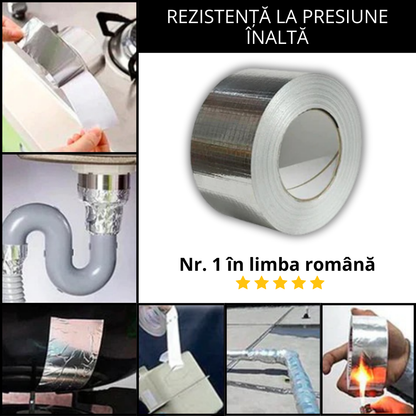 REZISTENȚĂ LA PRESIUNE ÎNALTĂ

Nr. 1 în limba română