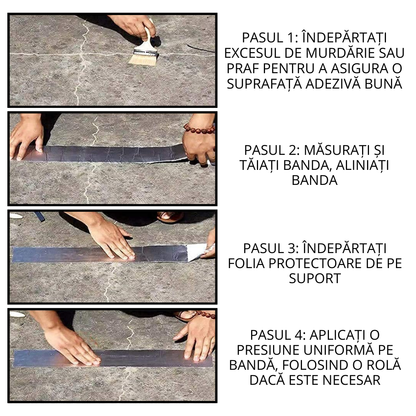 PASUL 1: ÎNDEPĂRTAȚI EXCESUL DE MURDĂRIE SAU PRAF PENTRU A ASIGURA O SUPRAFAȚĂ ADEZIVĂ BUNĂ

PASUL 2: MĂSURAȚI ȘI TĂIAȚI BANDA, ALINIAȚI BANDA

PASUL 3: ÎNDEPĂRTAȚI FOLIA PROTECTOARE DE PE SUPORT

PASUL 4: APLICAȚI O PRESIUNE UNIFORMĂ PE BANDĂ, FOLOSIND O ROLĂ DACĂ ESTE NECESAR