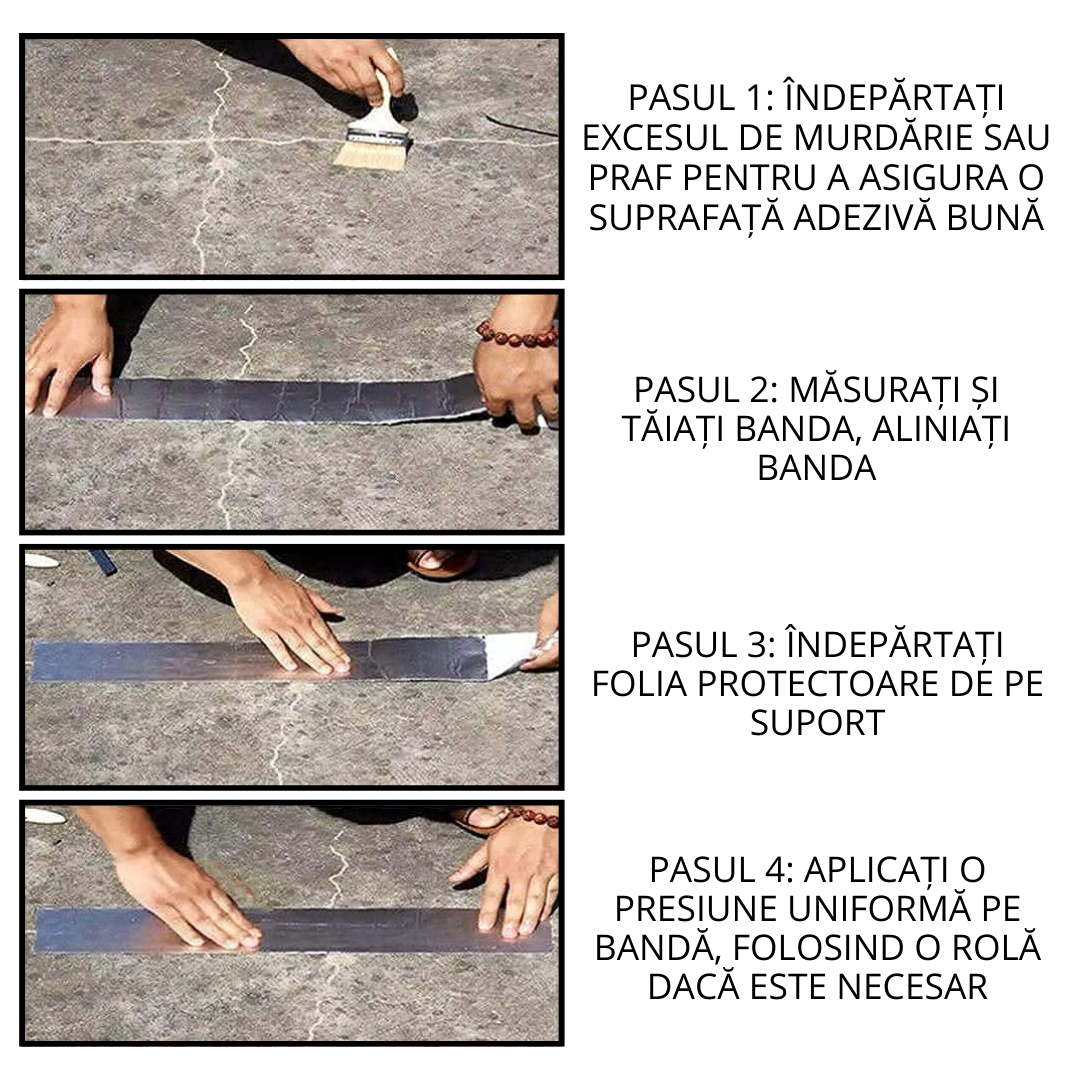 PASUL 1: ÎNDEPĂRTAȚI EXCESUL DE MURDĂRIE SAU PRAF PENTRU A ASIGURA O SUPRAFAȚĂ ADEZIVĂ BUNĂ

PASUL 2: MĂSURAȚI ȘI TĂIAȚI BANDA, ALINIAȚI BANDA

PASUL 3: ÎNDEPĂRTAȚI FOLIA PROTECTOARE DE PE SUPORT

PASUL 4: APLICAȚI O PRESIUNE UNIFORMĂ PE BANDĂ, FOLOSIND O ROLĂ DACĂ ESTE NECESAR