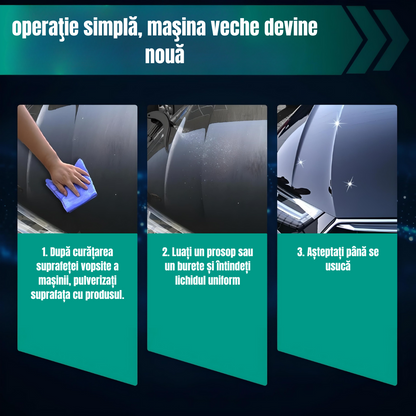 operaţie simplă, maşina veche devine nouă

1. După curățarea suprafeței vopsite a mașinii, pulverizați suprafața cu produsul.

2. Luați un prosop sau un burete și întindeți lichidul uniform

3. Așteptați până se usucă