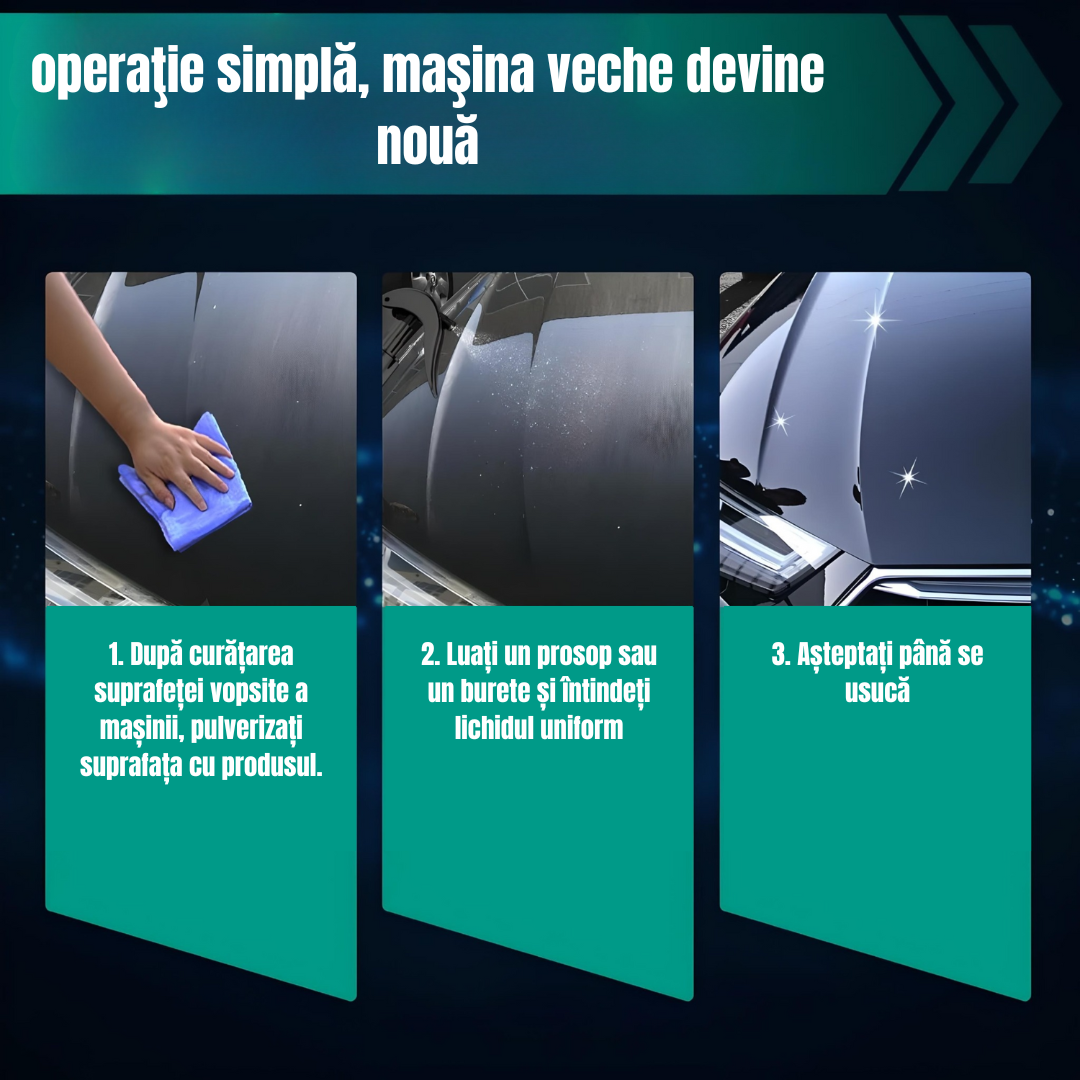 operaţie simplă, maşina veche devine nouă

1. După curățarea suprafeței vopsite a mașinii, pulverizați suprafața cu produsul.

2. Luați un prosop sau un burete și întindeți lichidul uniform

3. Așteptați până se usucă